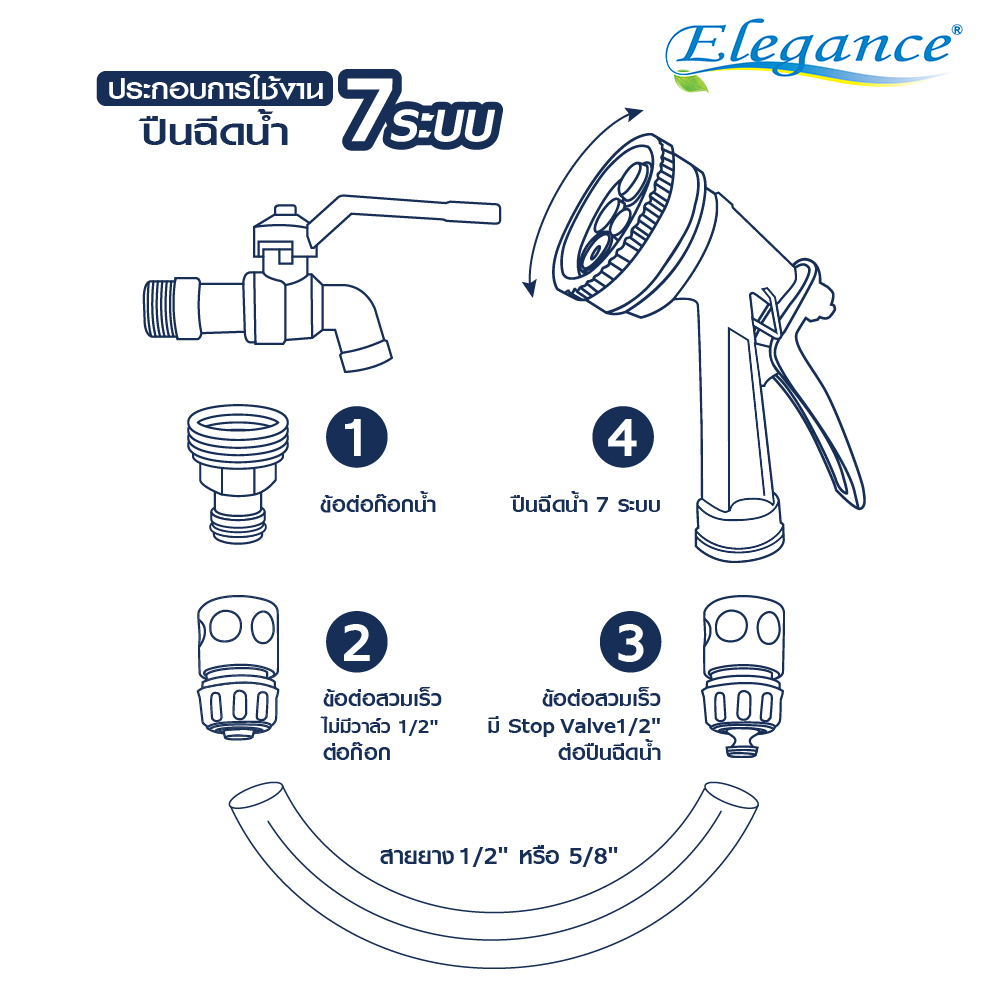 Elegance®

ประกอบการใช้งาน ปืนฉีดน้ำ 7 ระบบ

1
ข้อต่อก๊อกน้ำ

4
ปืนฉีดน้ำ 7 ระบบ

2
ข้อต่อสวมเร็ว ไม่มีวาล์ว 1/2" ต่อก๊อก

3
ข้อต่อสวมเร็ว มี Stop Valve1/2" ต่อปืนฉีดน้ำ

สายยาง 1/2" หรือ 5/8"