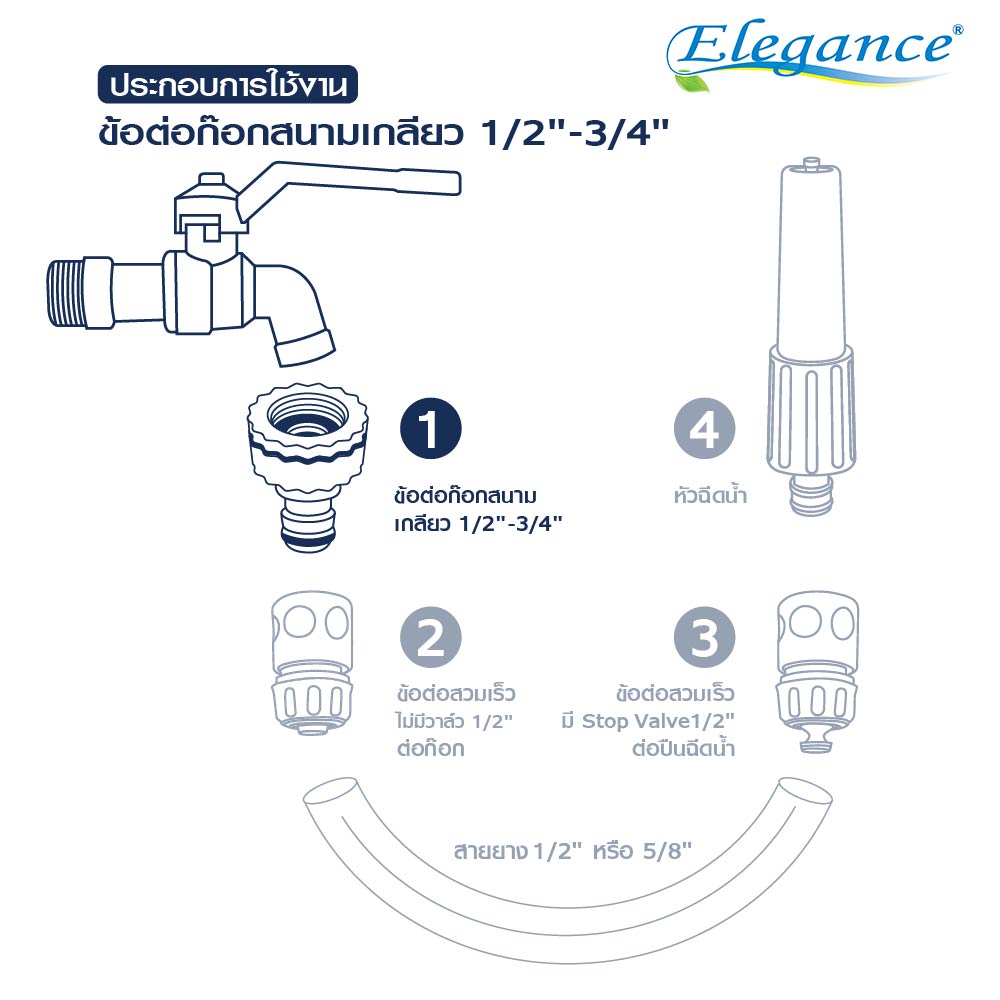 Elegance®

ประกอบการใช้งาน

ข้อต่อก๊อกสนามเกลียว 1/2"-3/4"

1

ข้อต่อก๊อกสนาม เกลียว 1/2"-3/4"

4

หัวฉีดน้ำ

2

ข้อต่อสวมเร็ว ไม่มีวาล์ว 1/2" ต่อก๊อก

3

ข้อต่อสวมเร็ว มี Stop Valve1/2" ต่อปืนฉีดน้ำ

สายยาง 1/2" หรือ 5/8"